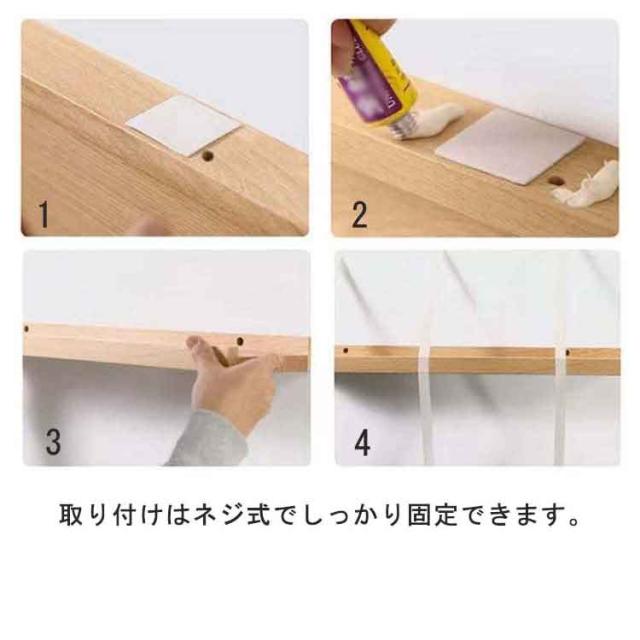 1

2

3

4

取り付けはネジ式でしっかり固定できます。