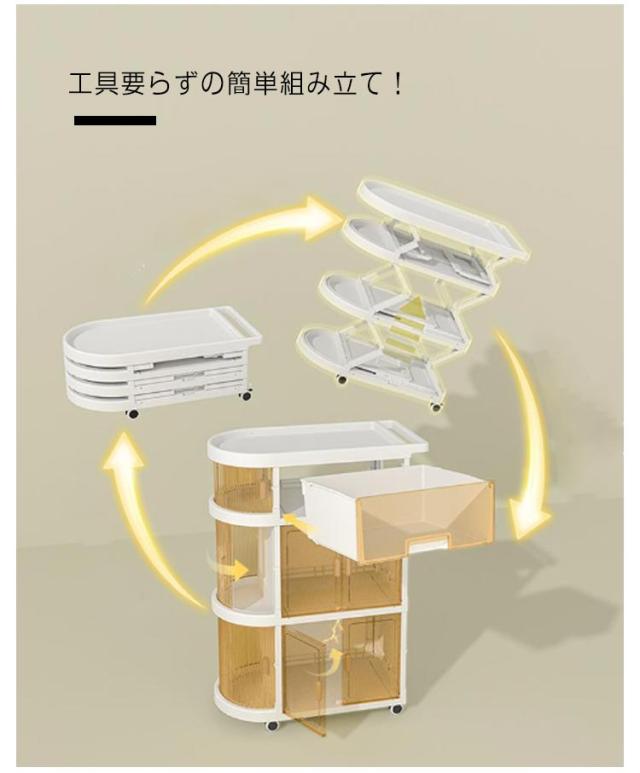 工具要らずの簡単組み立て！