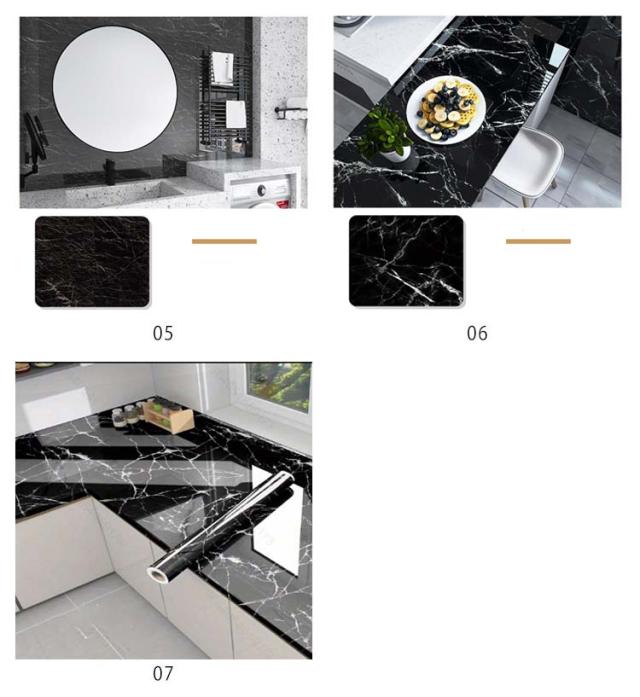 05

06

07