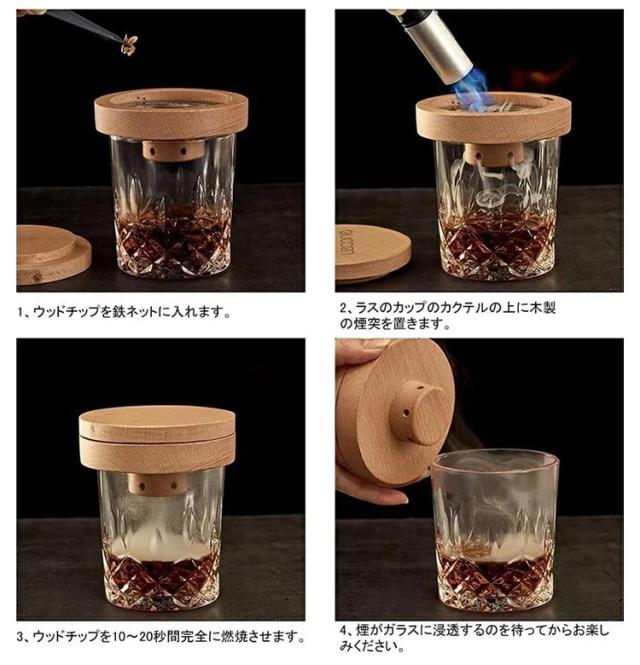 1、ウッドチップを鉄ネットに入れます。

2、ラスのカップのカクテルの上に木製の煙突を置きます。

3、ウッドチップを10～20秒間完全に燃焼させます。

4、煙がガラスに浸透するのを待ってからお楽しみください。