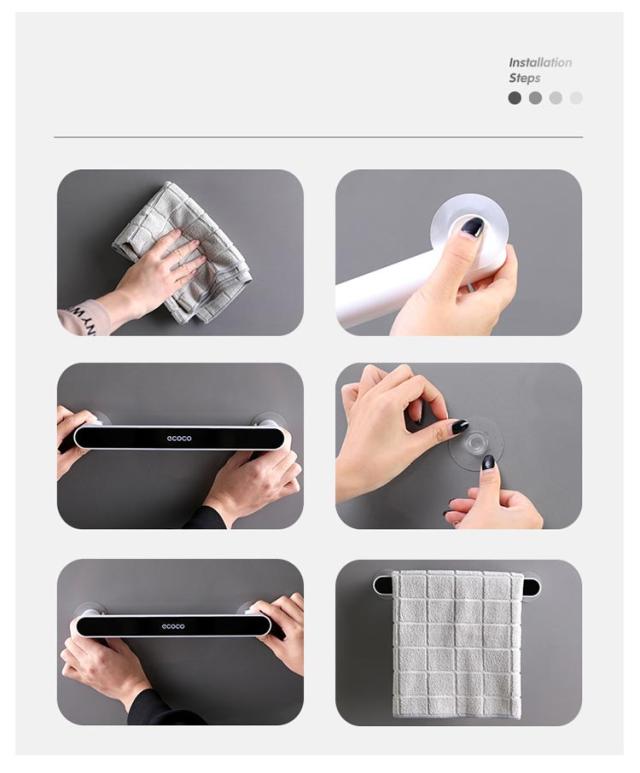 Installation Steps

ecoco

ecoco