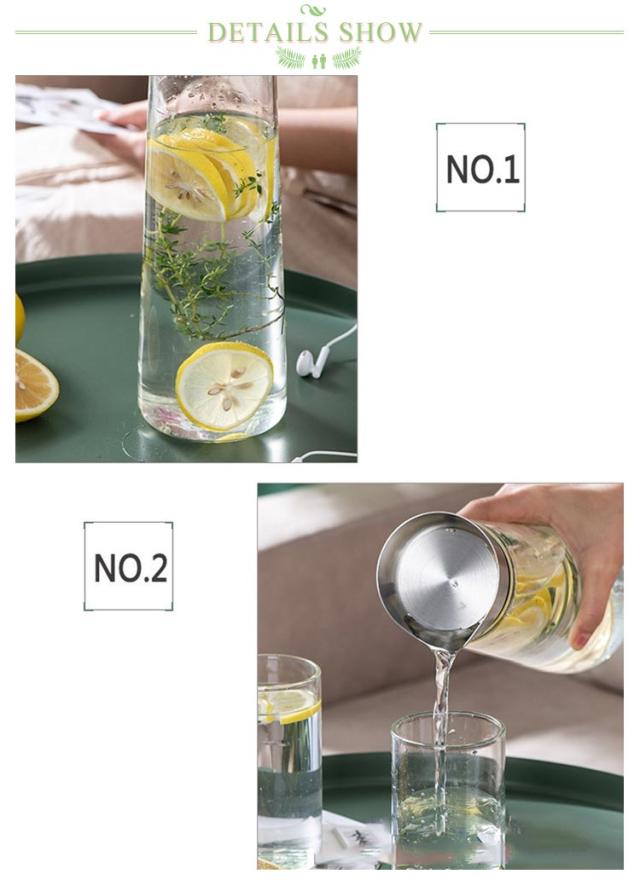 DETAILS SHOW

NO.1

NO.2