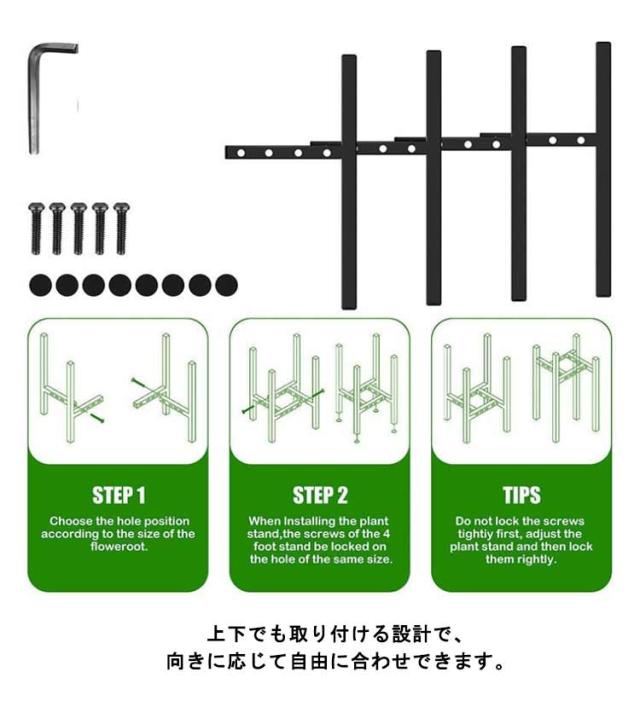 STEP 1

Choose the hole position according to the size of the floweroot.

STEP 2

When Installing the plant stand,the screws of the 4 foot stand be locked on the hole of the same size.

TIPS

Do not lock the screws tightiy first, adjust the plant stand and then lock them rightly.

上下でも取り付ける設計で、
向きに応じて自由に合わせできます。