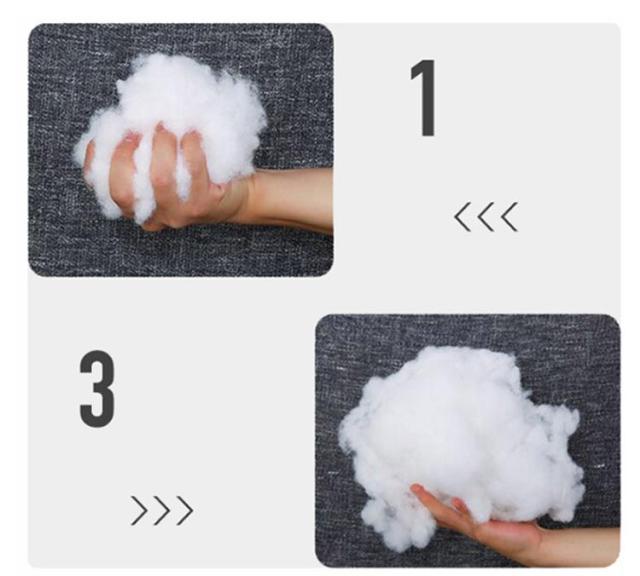 1

<<<

3

>>>