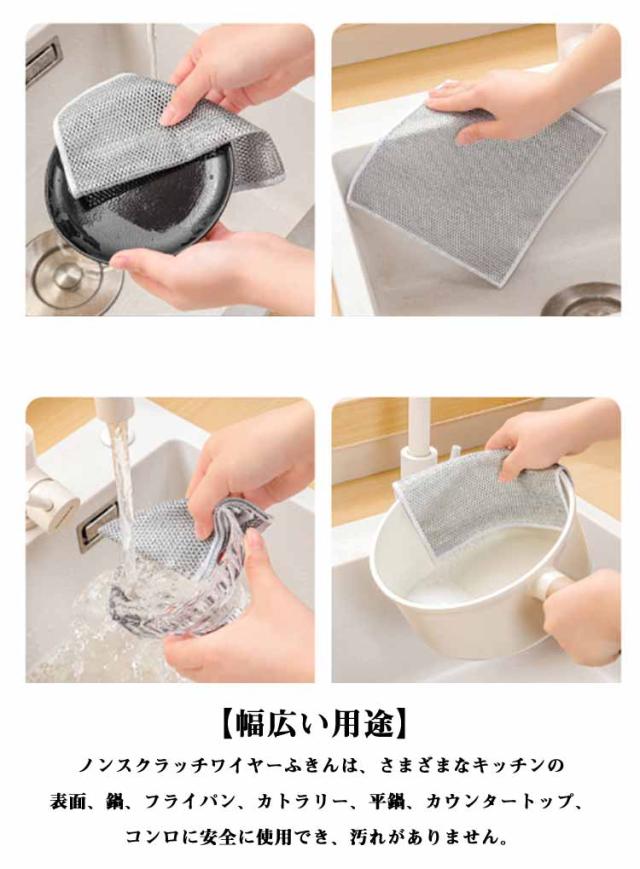 【幅広い用途】

ノンスクラッチワイヤーふきんは、さまざまなキッチンの表面、鍋、フライパン、カトラリー、平鍋、カウンタートップ、コンロに安全に使用でき、汚れがありません。