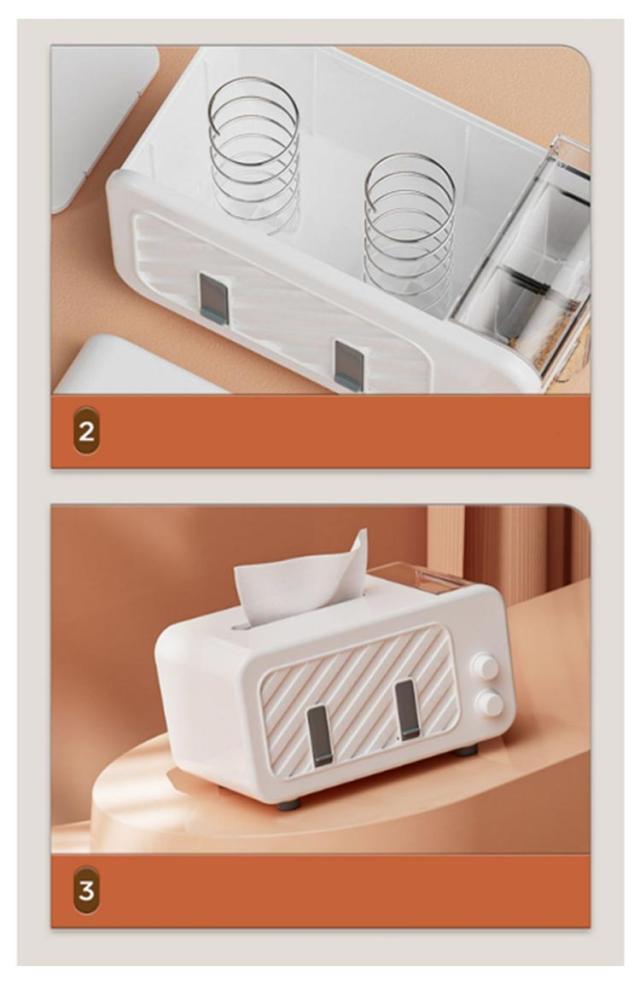 2

3