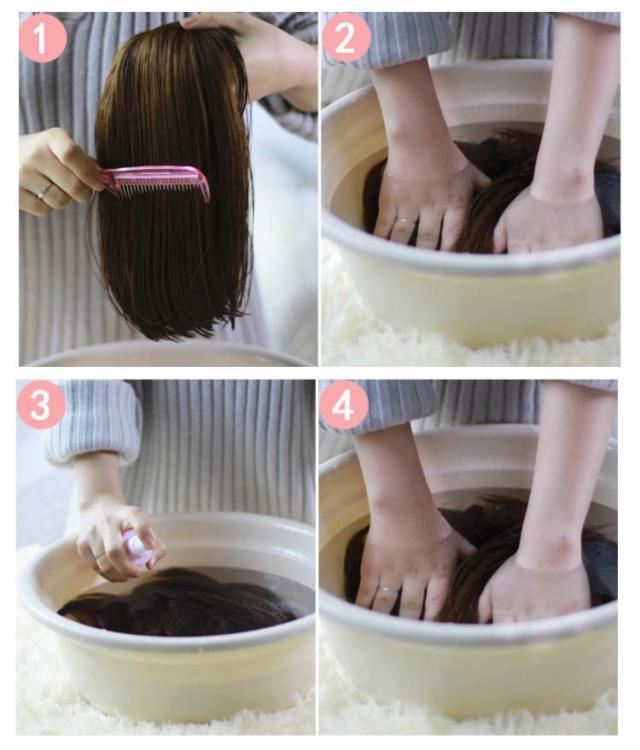 1

2

3

4