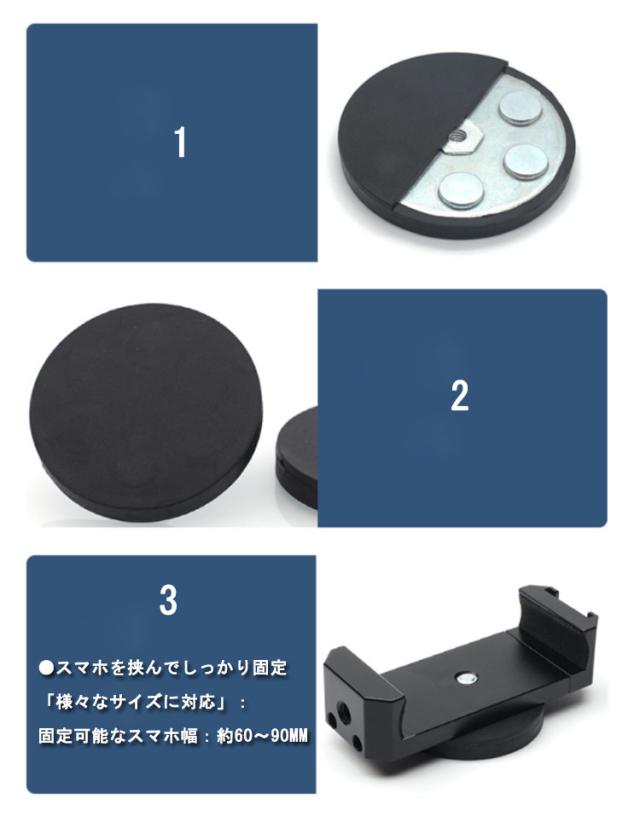 1

2

3

●スマホを挟んでしっかり固定

「様々なサイズに対応」：

固定可能なスマホ幅：約60～90MM