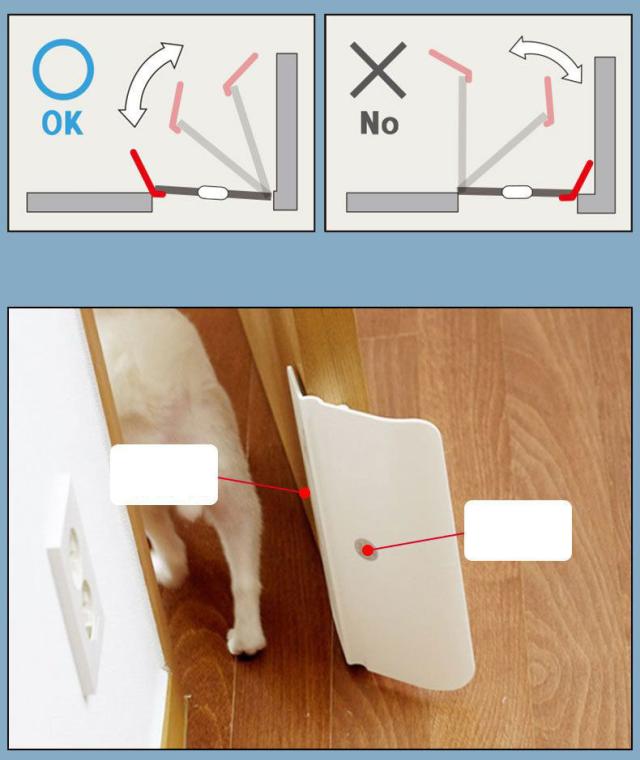 OK

No