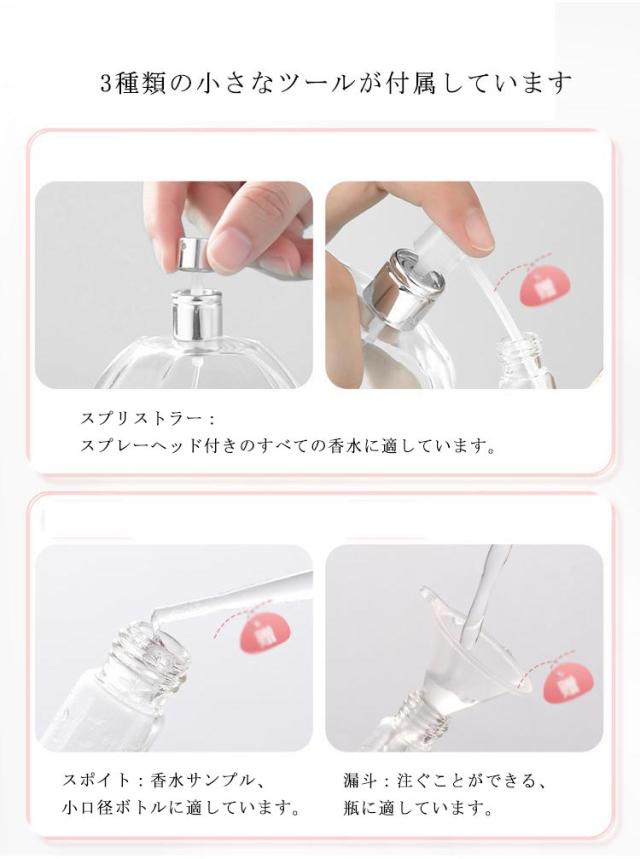 3種類の小さなツールが付属しています

スプリストラー：
スプレーヘッド付きのすべての香水に適しています。

スポイト：香水サンプル、
小口径ボトルに適しています。

漏斗：注ぐことができる、
瓶に適しています。