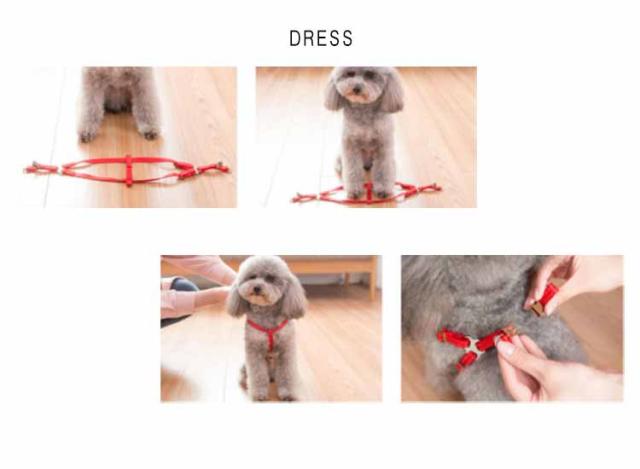 DRESS