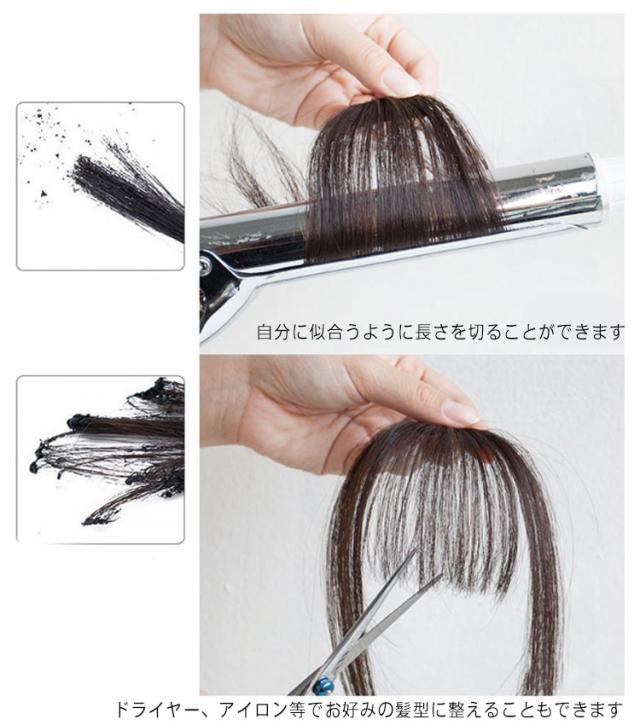 自分に似合うように長さを切ることができます

ドライヤー、アイロン等でお好みの髪型に整えることもできます