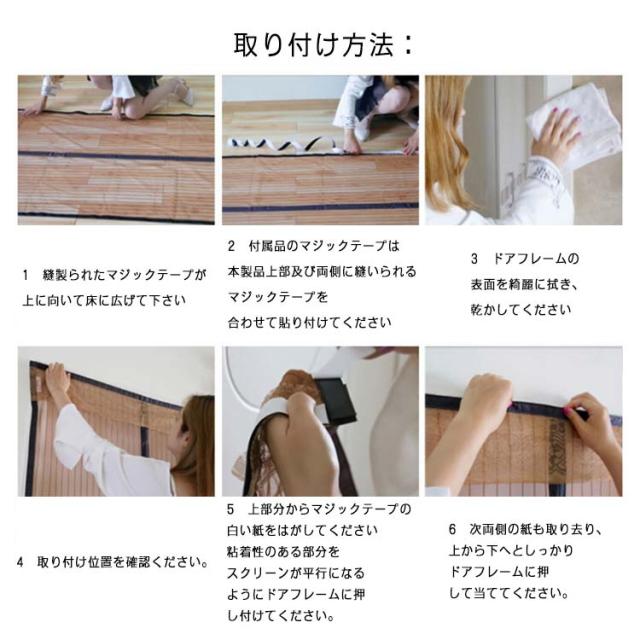 取り付け方法：

1　縫製られたマジックテープが上に向いて床に広げて下さい

2　付属品のマジックテープは本製品上部及び両側に縫いられるマジックテープを合わせて貼り付けてください

3　ドアフレームの表面を綺麗に拭き、乾かしてください

4　取り付け位置を確認ください。

5　上部分からマジックテープの白い紙をはがしてください粘着性のある部分をスクリーンが平行になるようにドアフレームに押し付けてください。

6　次両側の紙も取り去り、上から下へとしっかりドアフレームに押して当ててください。