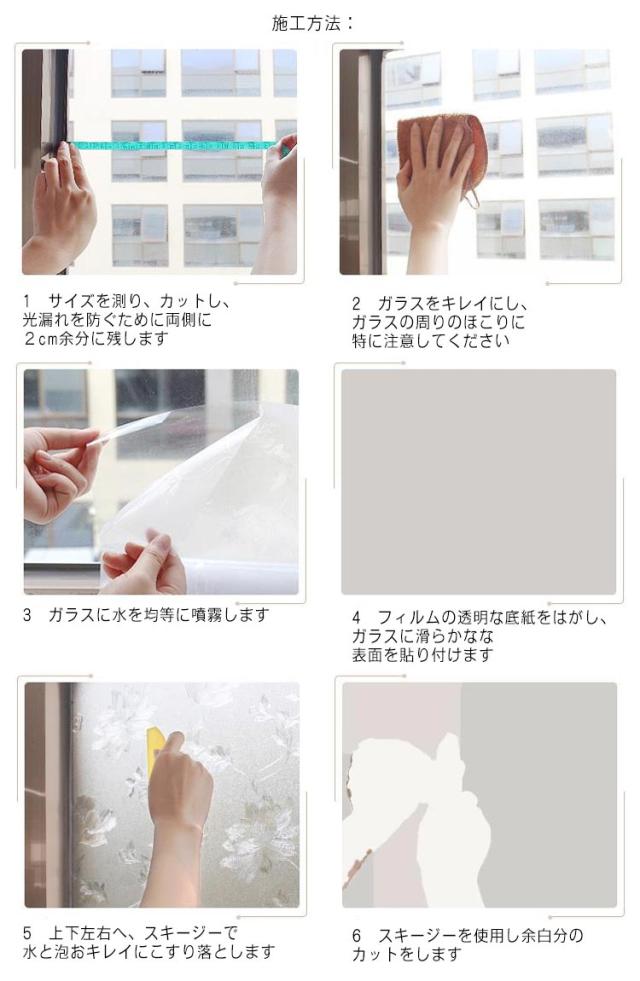 施工方法：

1 サイズを測り、カットし、光漏れを防ぐために両側に2cm余分に残します

2 ガラスをキレイにし、ガラスの周りのほこりに特に注意してください

3 ガラスに水を均等に噴霧します

4 フィルムの透明な底紙をはがし、ガラスに滑らかなな表面を貼り付けます

5 上下左右へ、スキージーで水と泡おキレイにこすり落とします

6 スキージーを使用し余白分のカットをします