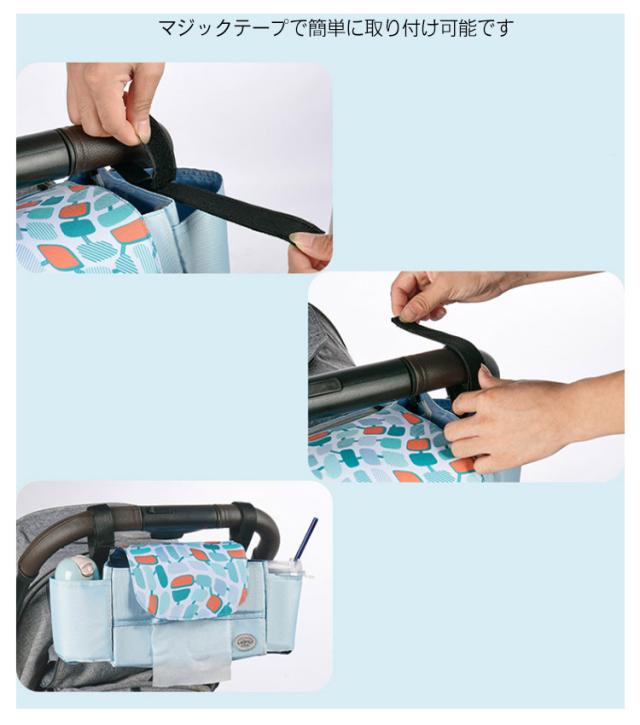 マジックテープで簡単に取り付け可能です