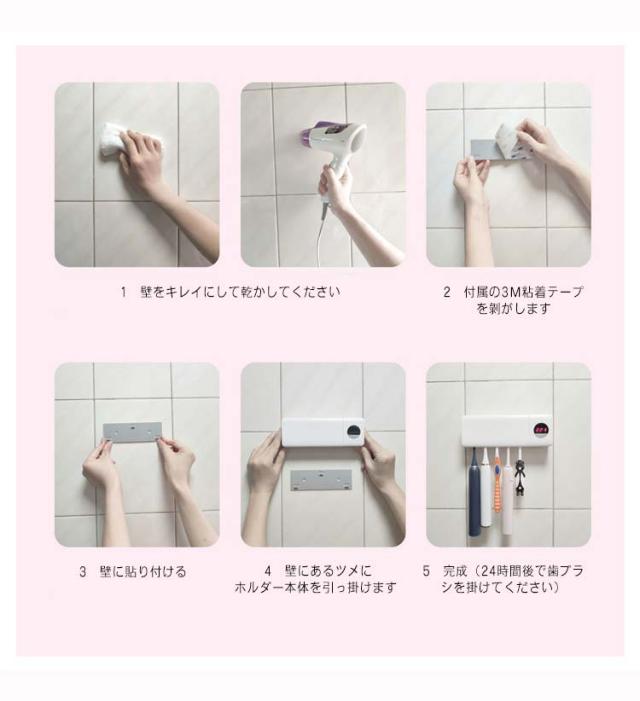 1　壁をキレイにして乾かしてください

2　付属の3M粘着テープを剥がします

3　壁に貼り付ける

4　壁にあるツメにホルダー本体を引っ掛けます

5　完成（24時間後で歯ブラシを掛けてください）