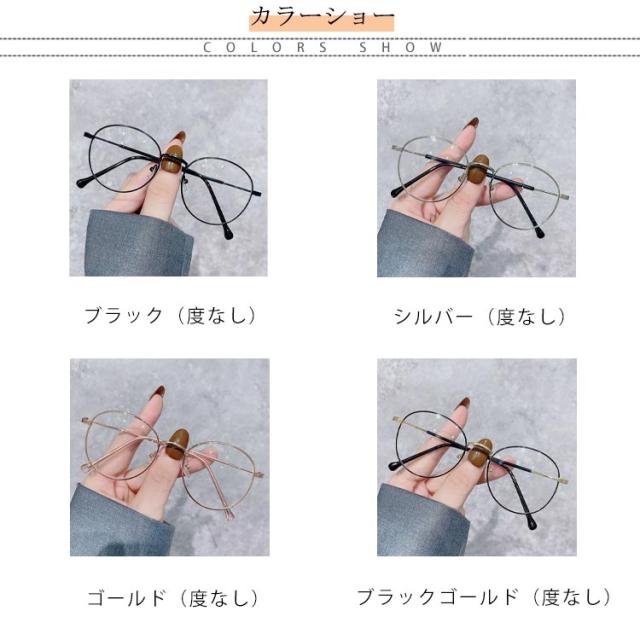 カラーショー
COLORS SHOW

ブラック（度なし）

シルバー（度なし）

ゴールド（度なし）

ブラックゴールド（度なし）