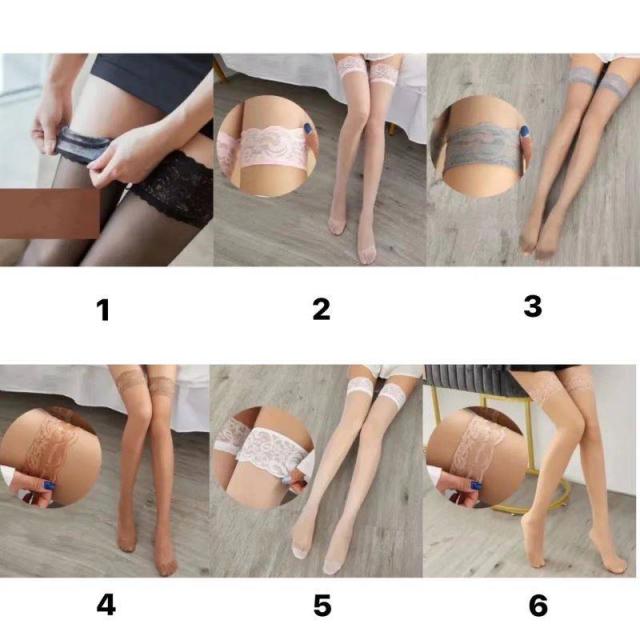 1

2

3

4

5

6