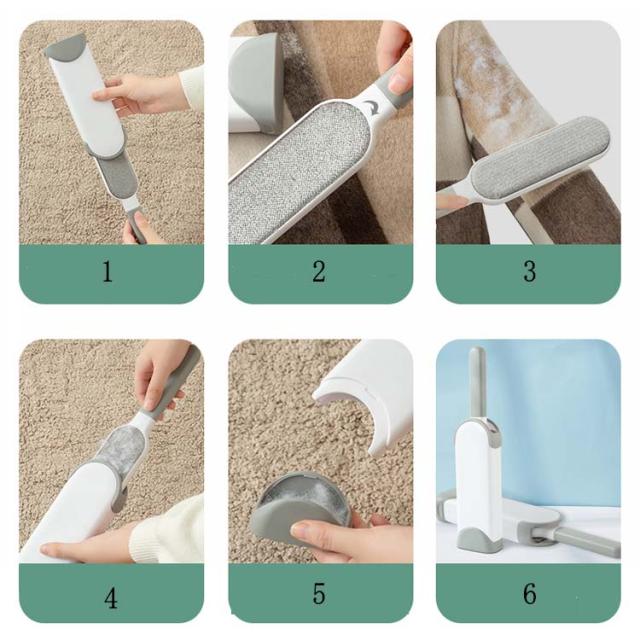 1

2

3

4

5

6