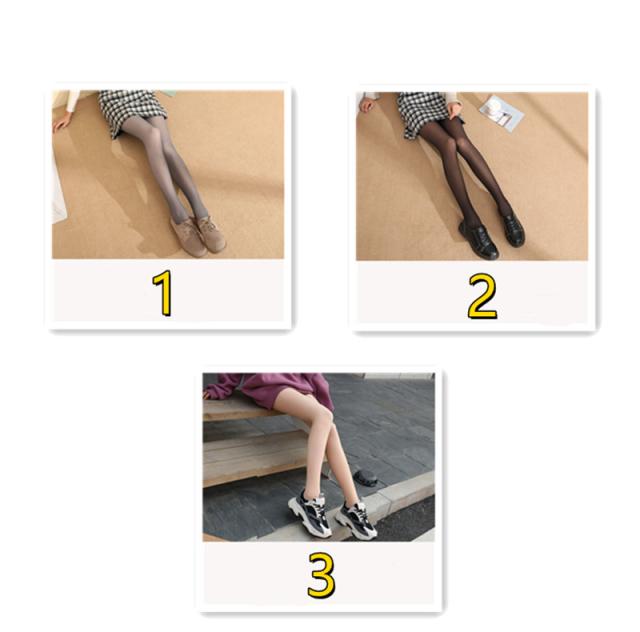 1

2

3