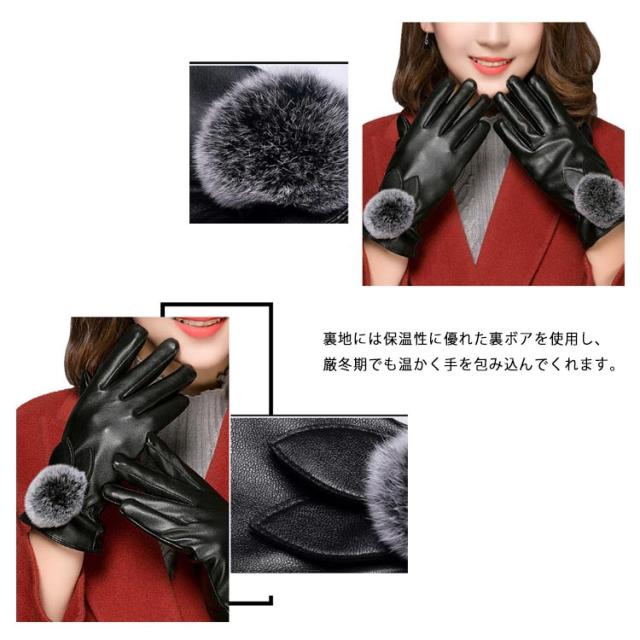 裏地には保温性に優れた裏ボアを使用し、
厳冬期でも温かく手を包み込んでくれます。