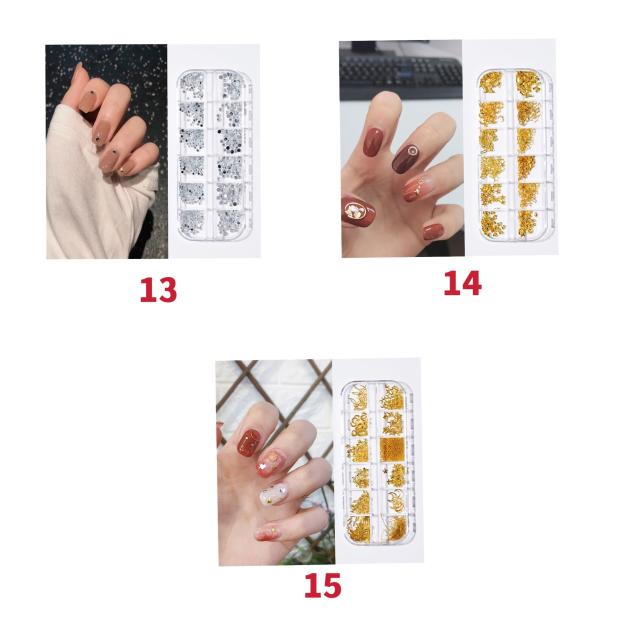 13

14

15