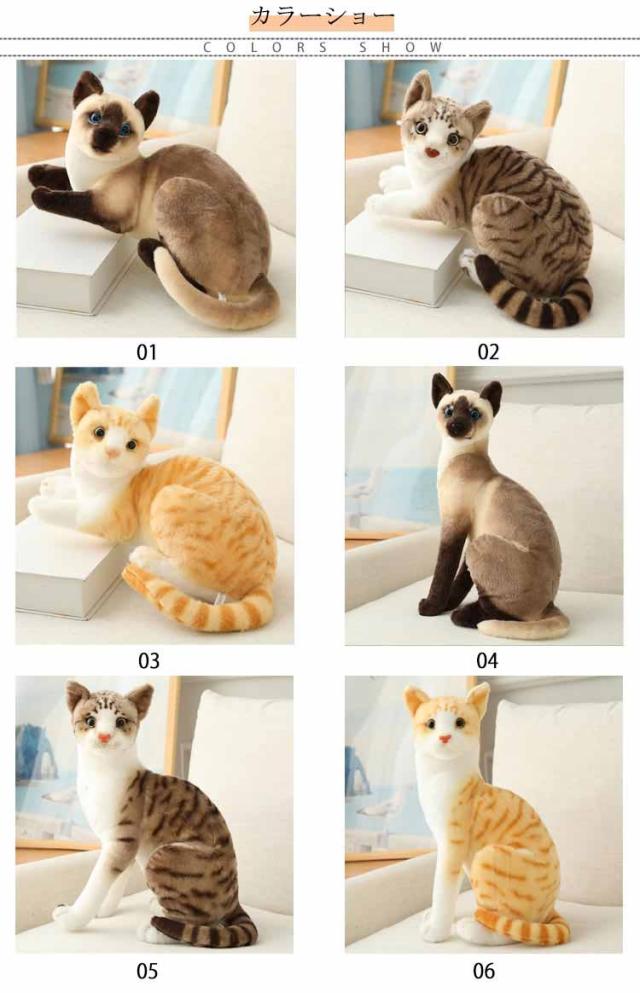 カラーショー

COLORS SHOW

01

02

03

04

05

06