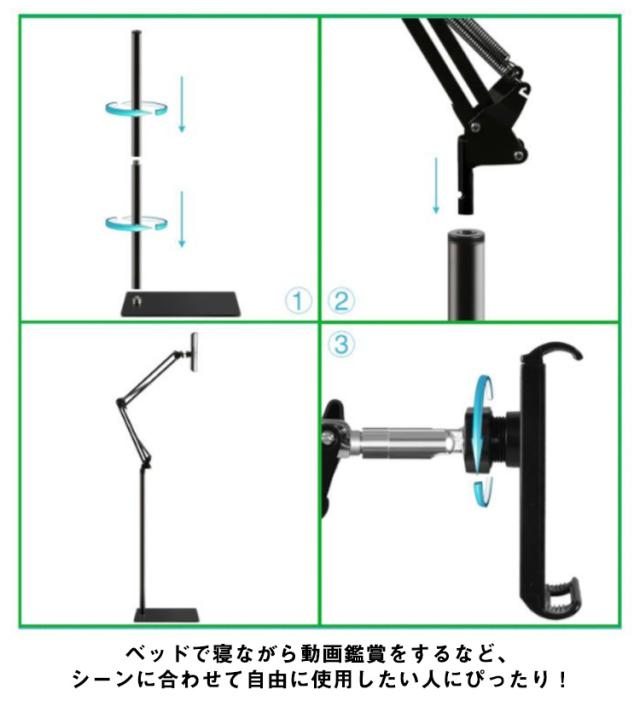 ①

②

③

ベッドで寝ながら動画鑑賞をするなど、
シーンに合わせて自由に使用したい人にぴったり！