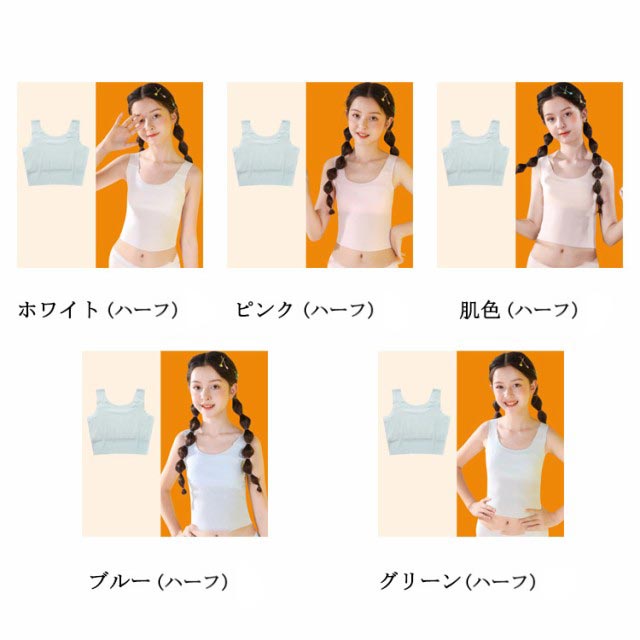 ホワイト（ハーフ）

ピンク（ハーフ）

肌色（ハーフ）

ブルー（ハーフ）

グリーン(ハーフ)