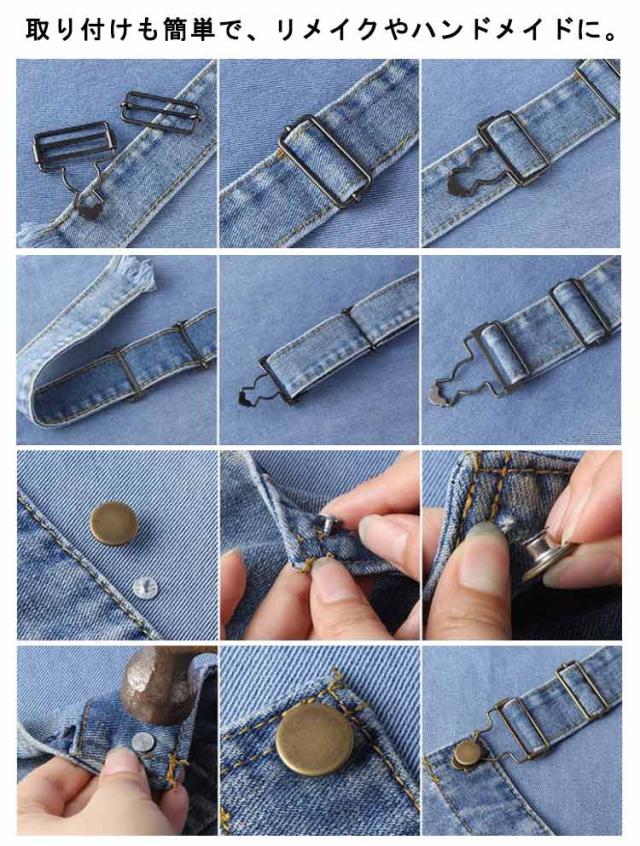 取り付けも簡単で、リメイクやハンドメイドに。