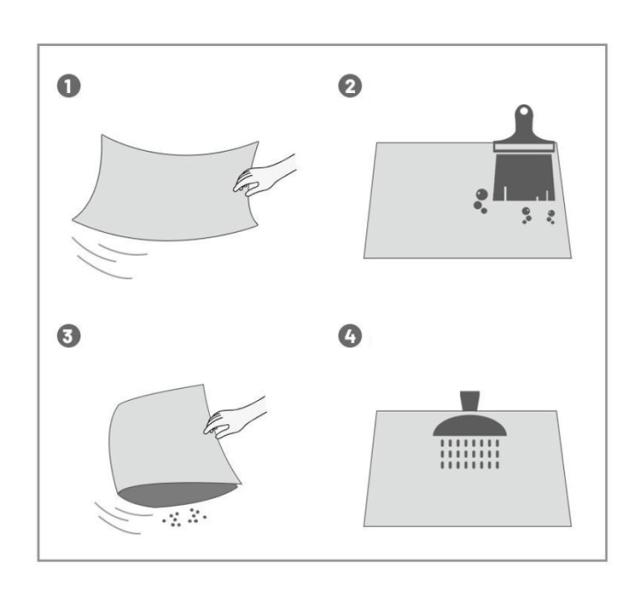 1

2

3

4