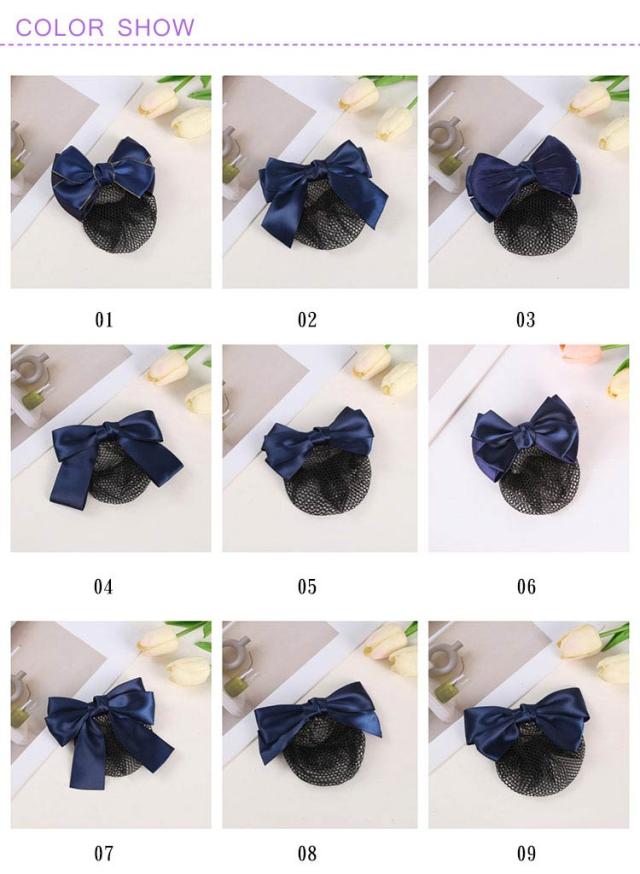 COLOR SHOW

01

02

03

04

05

06

07

08

09