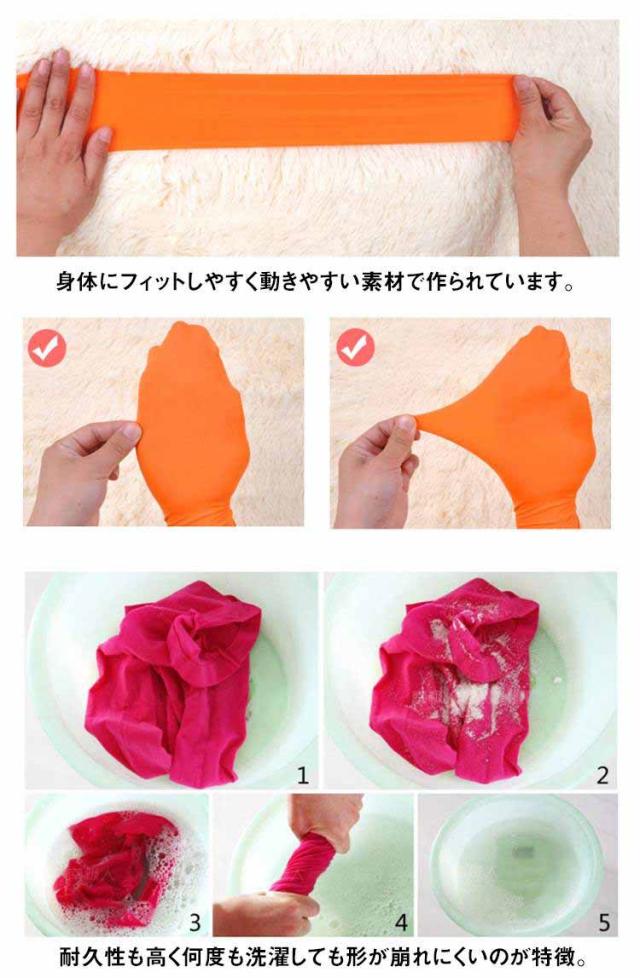 身体にフィットしやすく動きやすい素材で作られています。

1

2

3

4

5

耐久性も高く何度も洗濯しても形が崩れにくいのが特徴。