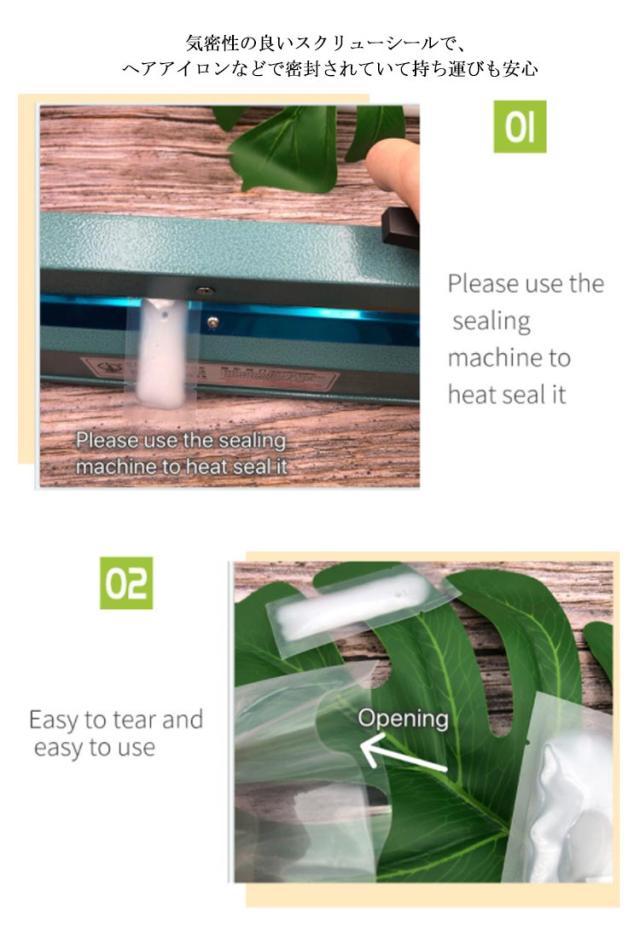 気密性の良いスクリューシールで、
ヘアアイロンなどで密封されていて持ち運びも安心

01

Please use the sealing machine to heat seal it

Please use the sealing machine to heat seal it

02

Easy to tear and easy to use

Opening