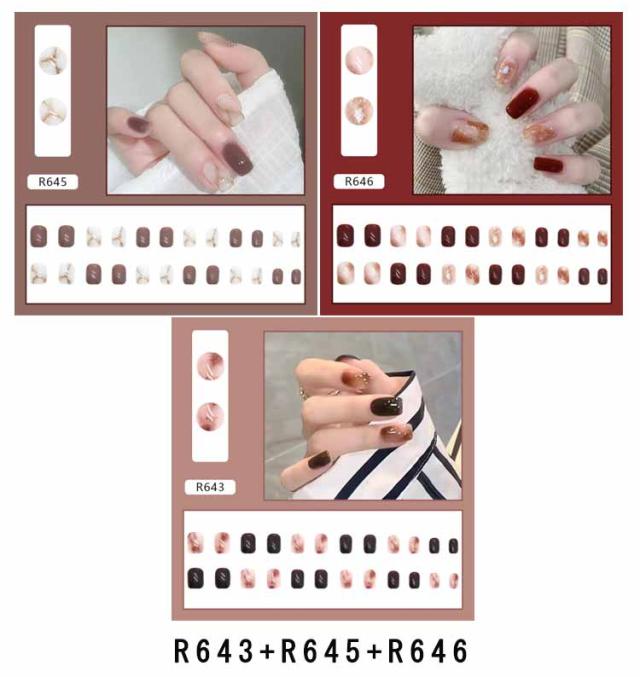 R645

R646

R643

R643+R645+R646