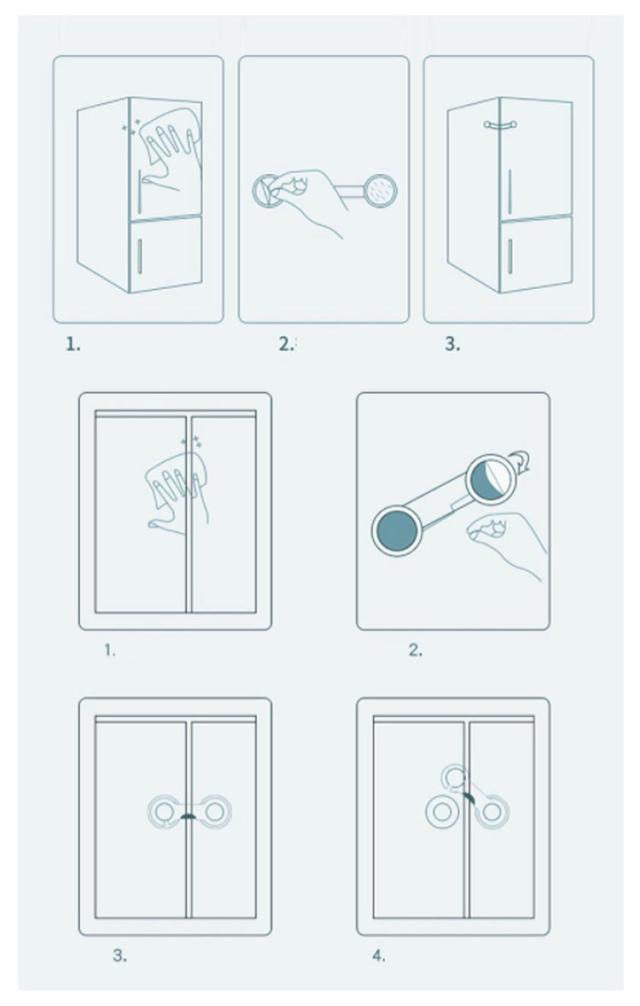 1.

2.

3.

1.

2.

3.

4.