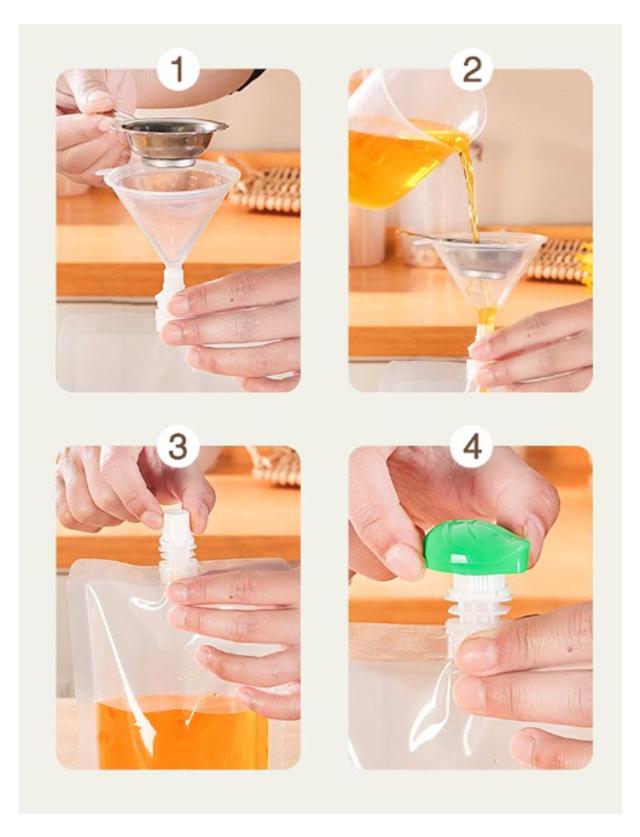 1

2

3

4