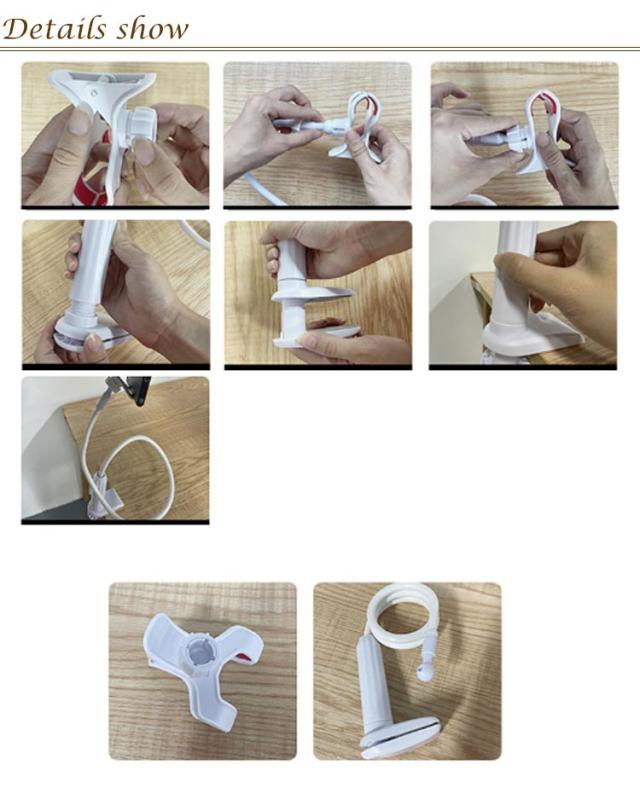 Details show