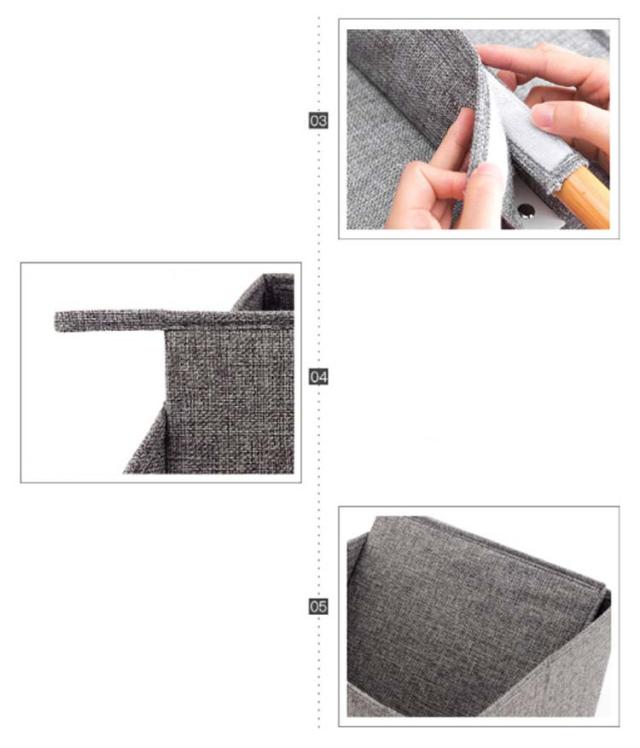 03

04

05