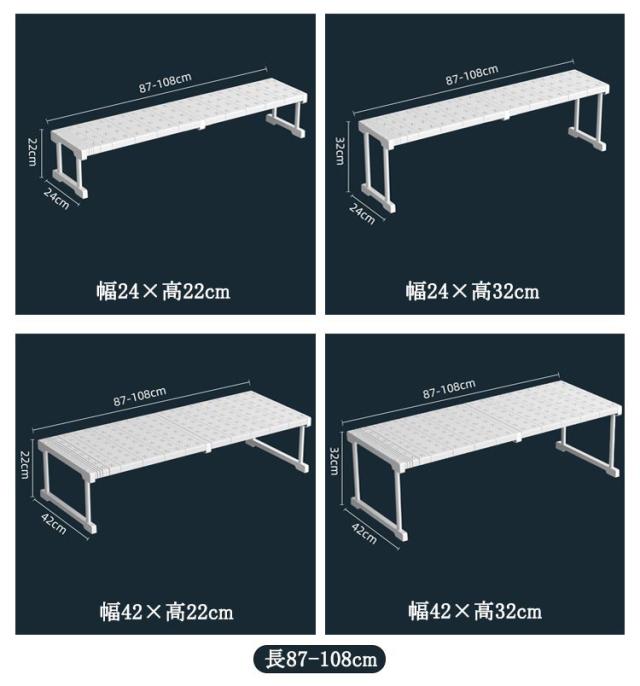 87-108cm

22cm

24cm

幅24×高22cm

87-108cm

32cm

24cm

幅24×高32cm

87-108cm

22cm

42cm

幅42×高22cm

87-108cm

32cm

42cm

幅42×高32cm

長87-108cm