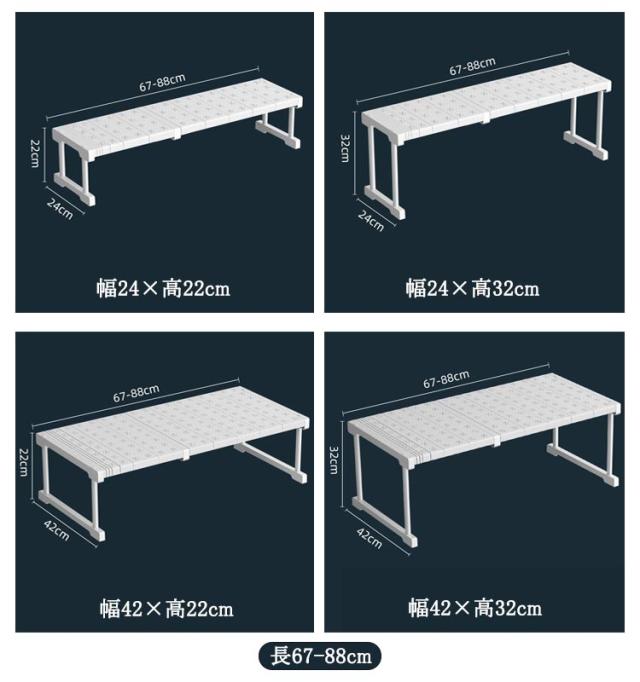 67-88cm
22cm
24cm
幅24×高22cm

67-88cm
32cm
24cm
幅24×高32cm

67-88cm
22cm
42cm
幅42×高22cm

67-88cm
32cm
42cm
幅42×高32cm

長67-88cm