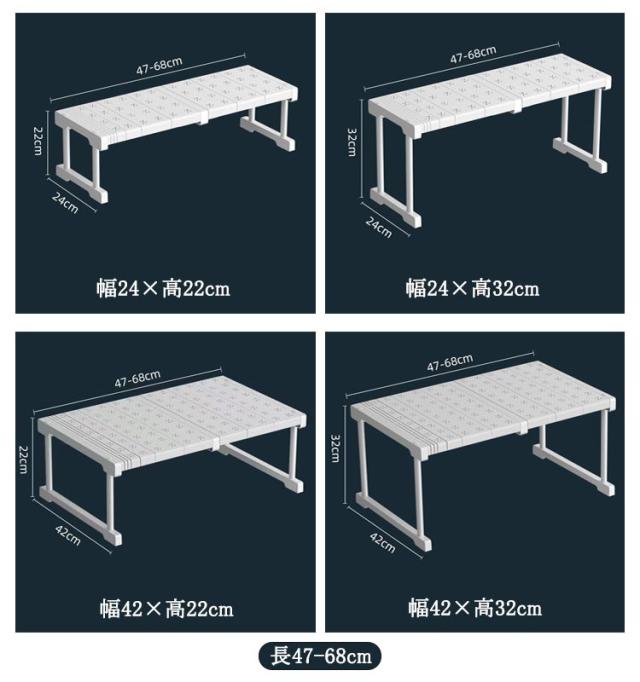 47-68cm

22cm

24cm

幅24×高22cm

47-68cm

32cm

24cm

幅24×高32cm

47-68cm

22cm

42cm

幅42×高22cm

47-68cm

32cm

42cm

幅42×高32cm

長47-68cm