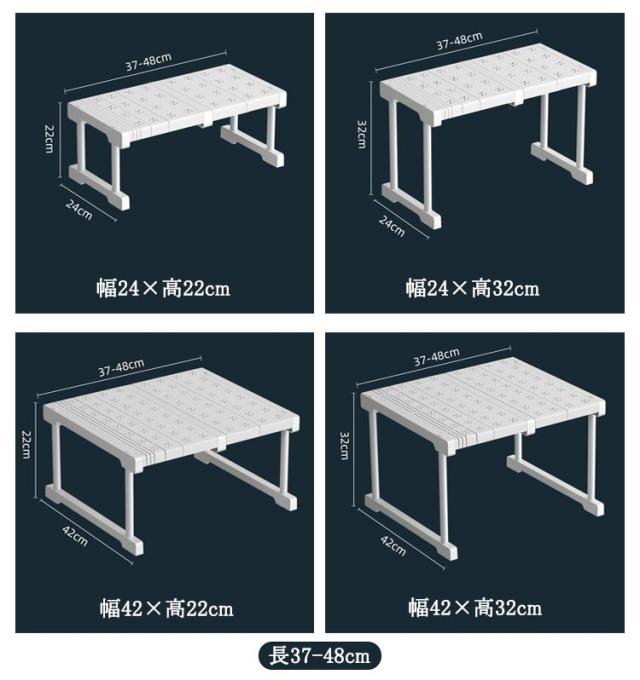 37-48cm
22cm
24cm
幅24×高22cm

37-48cm
32cm
24cm
幅24×高32cm

37-48cm
22cm
42cm
幅42×高22cm

37-48cm
32cm
42cm
幅42×高32cm

長37-48cm