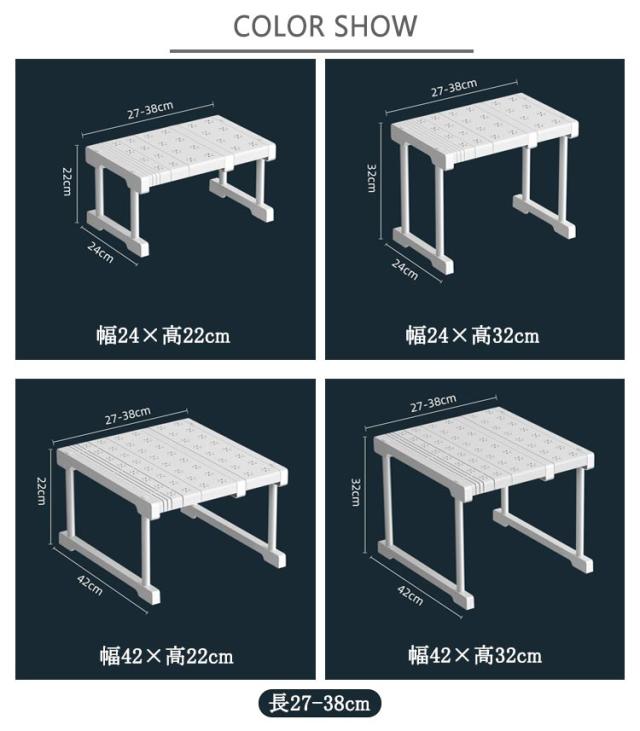 COLOR SHOW

27-38cm
22cm
24cm
幅24×高22cm

27-38cm
32cm
24cm
幅24×高32cm

27-38cm
22cm
42cm
幅42×高22cm

27-38cm
32cm
42cm
幅42×高32cm

長27-38cm