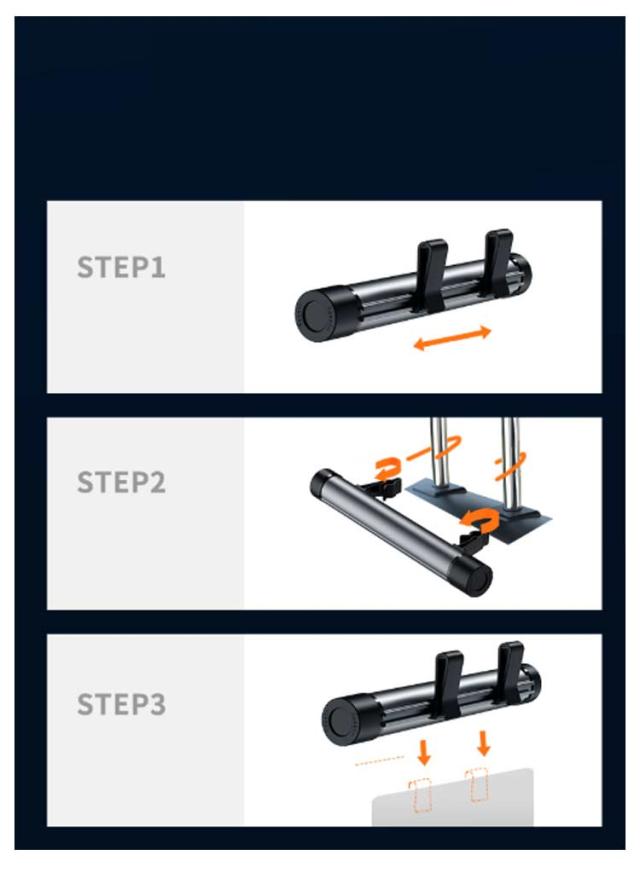 STEP1

STEP2

STEP3