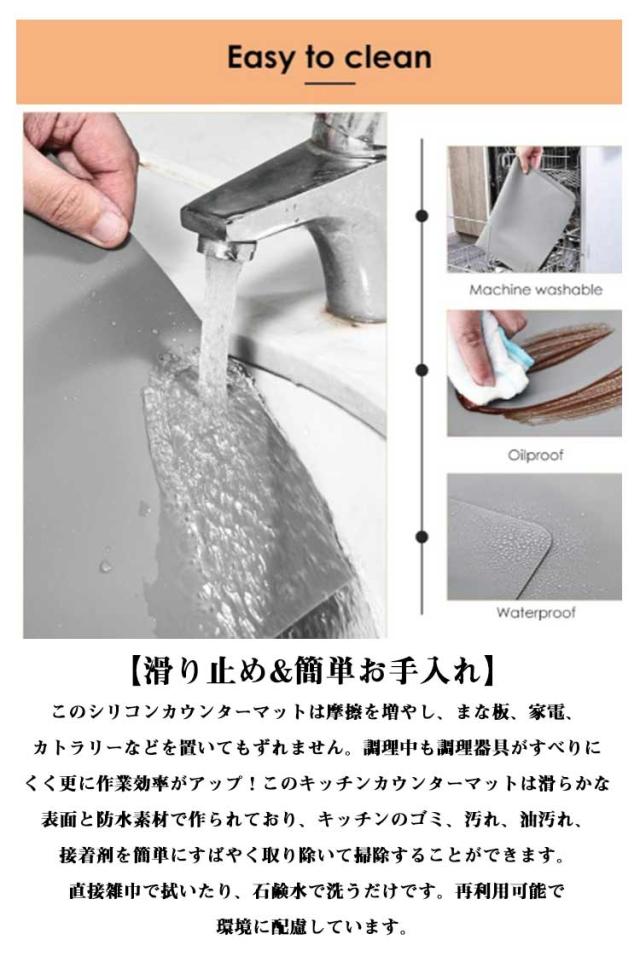 Easy to clean

Machine washable

Oilproof

Waterproof

【滑り止め&簡単お手入れ】

このシリコンカウンターマットは摩擦を増やし、まな板、家電、カトラリーなどを置いてもずれません。調理中も調理器具がすべりにくく更に作業効率がアップ！このキッチンカウンターマットは滑らかな表面と防水素材で作られており、キッチンのゴミ、汚れ、油汚れ、接着剤を簡単にすばやく取り除いて掃除することができます。直接雑巾で拭いたり、石鹸水で洗うだけです。再利用可能で環境に配慮しています。