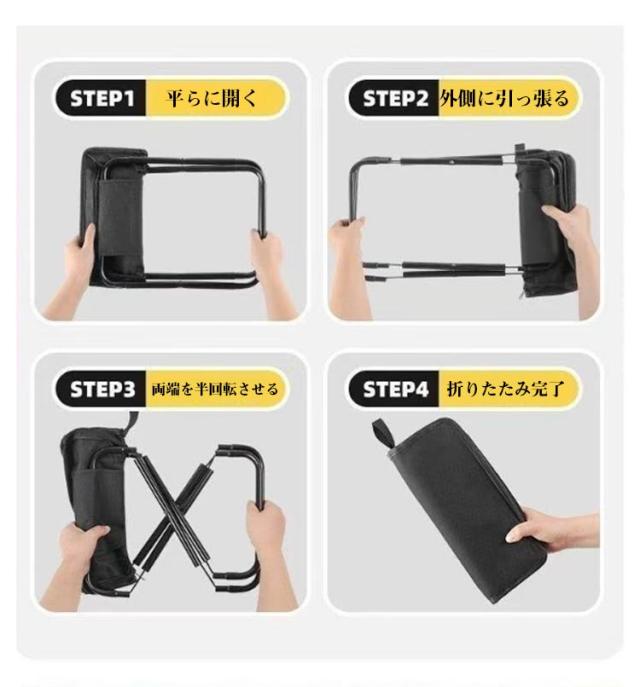 STEP1 平らに開く

STEP2 外側に引っ張る

STEP3 両端を半回転させる

STEP4 折りたたみ完了