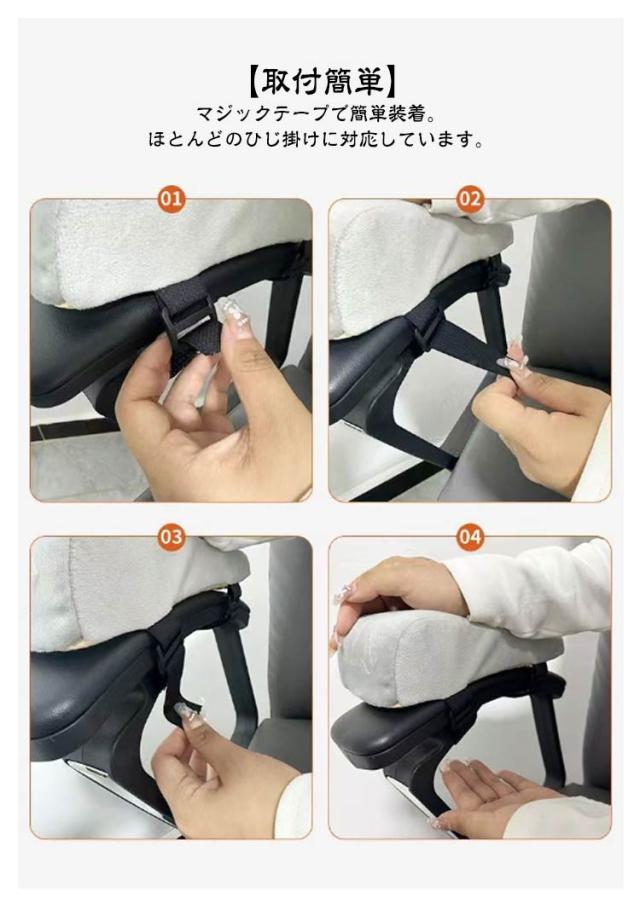 【取付簡単】
マジックテープで簡単装着。
ほとんどのひじ掛けに対応しています。

01

02

03

04