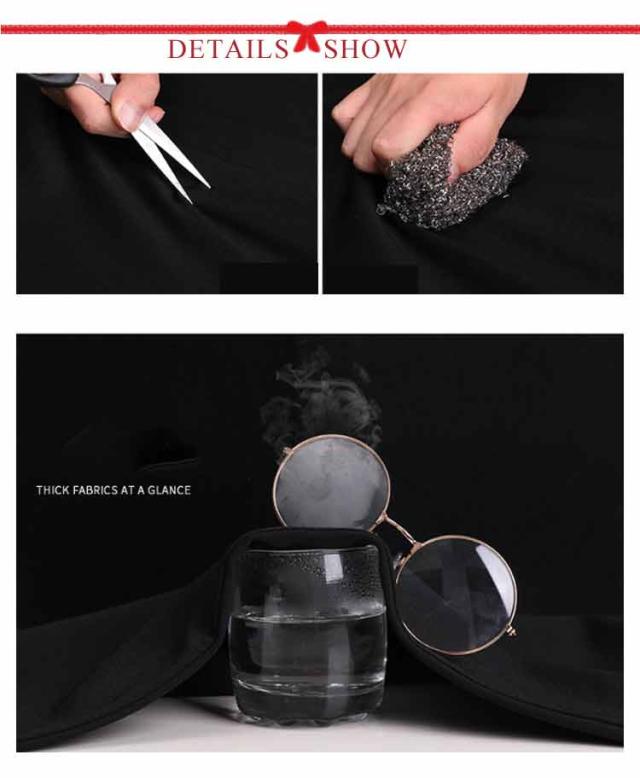 DETAILS SHOW

THICK FABRICS AT A GLANCE