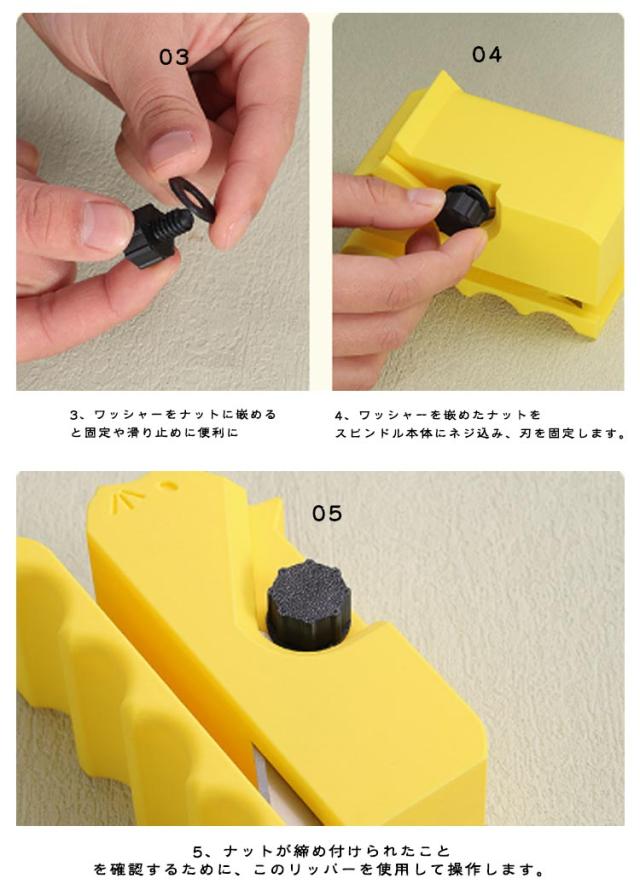 03

04

3、ワッシャーをナットに嵌めると固定や滑り止めに便利に

4、ワッシャーを嵌めたナットをスピンドル本体にネジ込み、刃を固定します。

05

5、ナットが締め付けられたことを確認するために、このリッパーを使用して操作します。